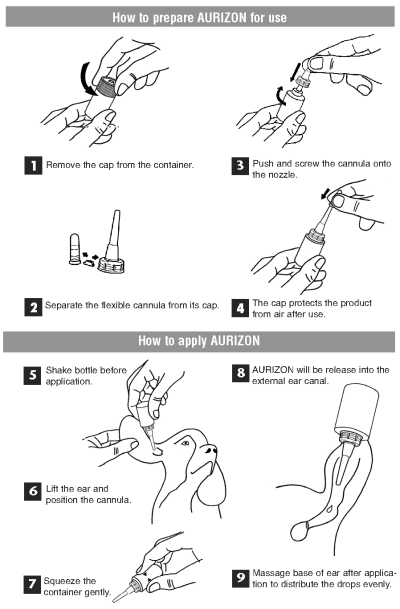 How to prepare AURIZON for use

1 Remove the cap from the container.

2 Separate the flexible cannula from its cap.

3 Push and screw the cannula onto the nozzle.

4 The cap protects the product from air after use.

How to apply AURIZON

5 Shake bottle before application.

6 Lift the ear and position the cannula.

7 Squeeze the container gently.

8 AURIZON will be release into the external ear canal.

9 Massage base of ear after application to distribute the drops evenly.