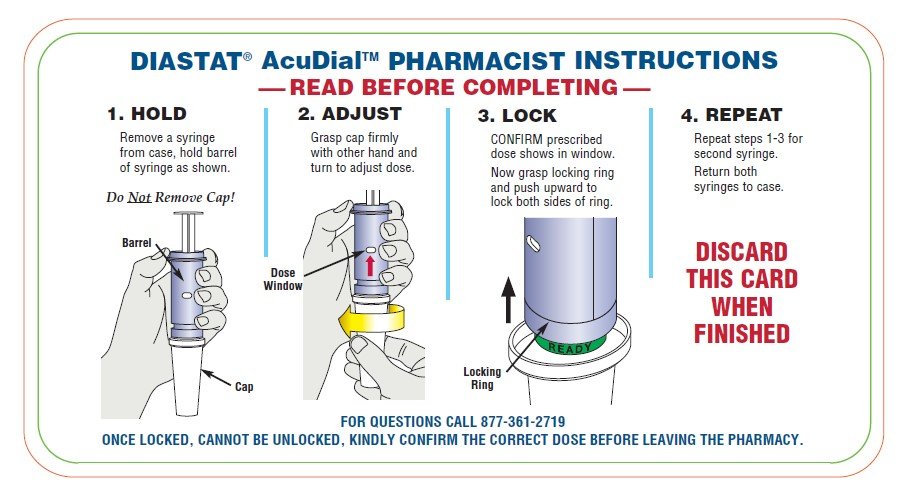 DIASTAT® AcuDial™ PHARMACIST INSTRUCTIONS
— READ BEFORE COMPLETING —

1. HOLD
Remove a syringe from case, hold barrel of syringe as shown.

Do Not Remove Cap!

Barrel

Cap

2. ADJUST
Grasp cap firmly with other hand and turn to adjust dose.

Dose Window

3. LOCK
CONFIRM prescribed dose shows in window.
Now grasp locking ring and push upward to lock both sides of ring.

READY

Locking Ring

4. REPEAT
Repeat steps 1-3 for second syringe.
Return both syringes to case.

DISCARD THIS CARD WHEN FINISHED

FOR QUESTIONS CALL 877-361-2719
ONCE LOCKED, CANNOT BE UNLOCKED, KINDLY CONFIRM THE CORRECT DOSE BEFORE LEAVING THE PHARMACY.