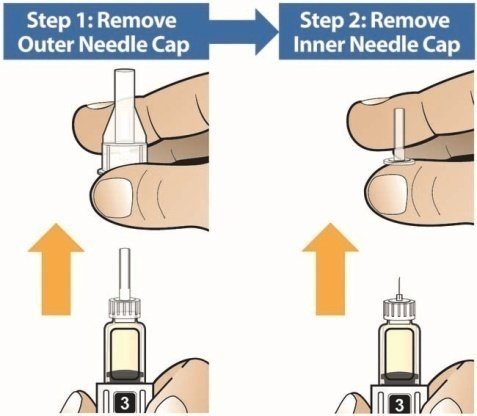 Step 1: Remove Outer Needle Cap

Step 2: Remove Inner Needle Cap

3

3