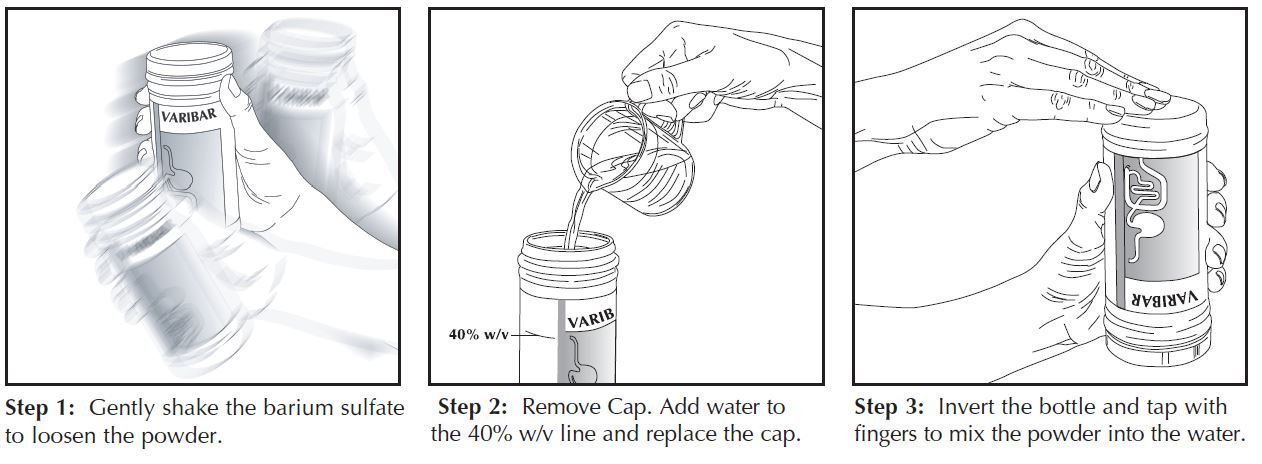 VARIBAR

Step 1: Gently shake the barium sulfate to loosen the powder.

40% w/v

VARIB

Step 2: Remove Cap. Add water to the 40% w/v line and replace the cap.

VARIBAR

Step 3: Invert the bottle and tap with fingers to mix the powder into the water.