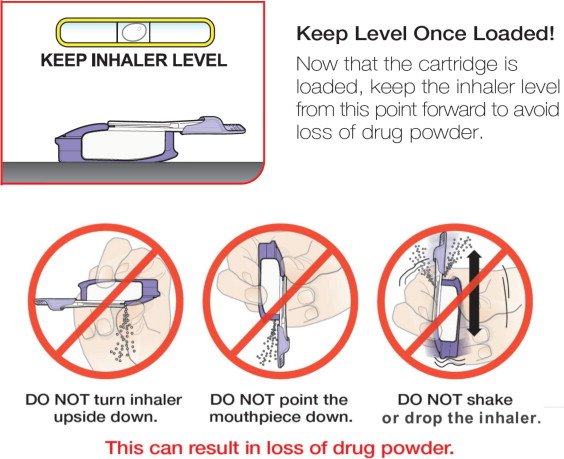 KEEP INHALER LEVEL

Keep Level Once Loaded!

Now that the cartridge is loaded, keep the inhaler level from this point forward to avoid loss of drug powder.

DO NOT turn inhaler upside down.

DO NOT point the mouthpiece down.

DO NOT shake or drop the inhaler.

This can result in loss of drug powder.